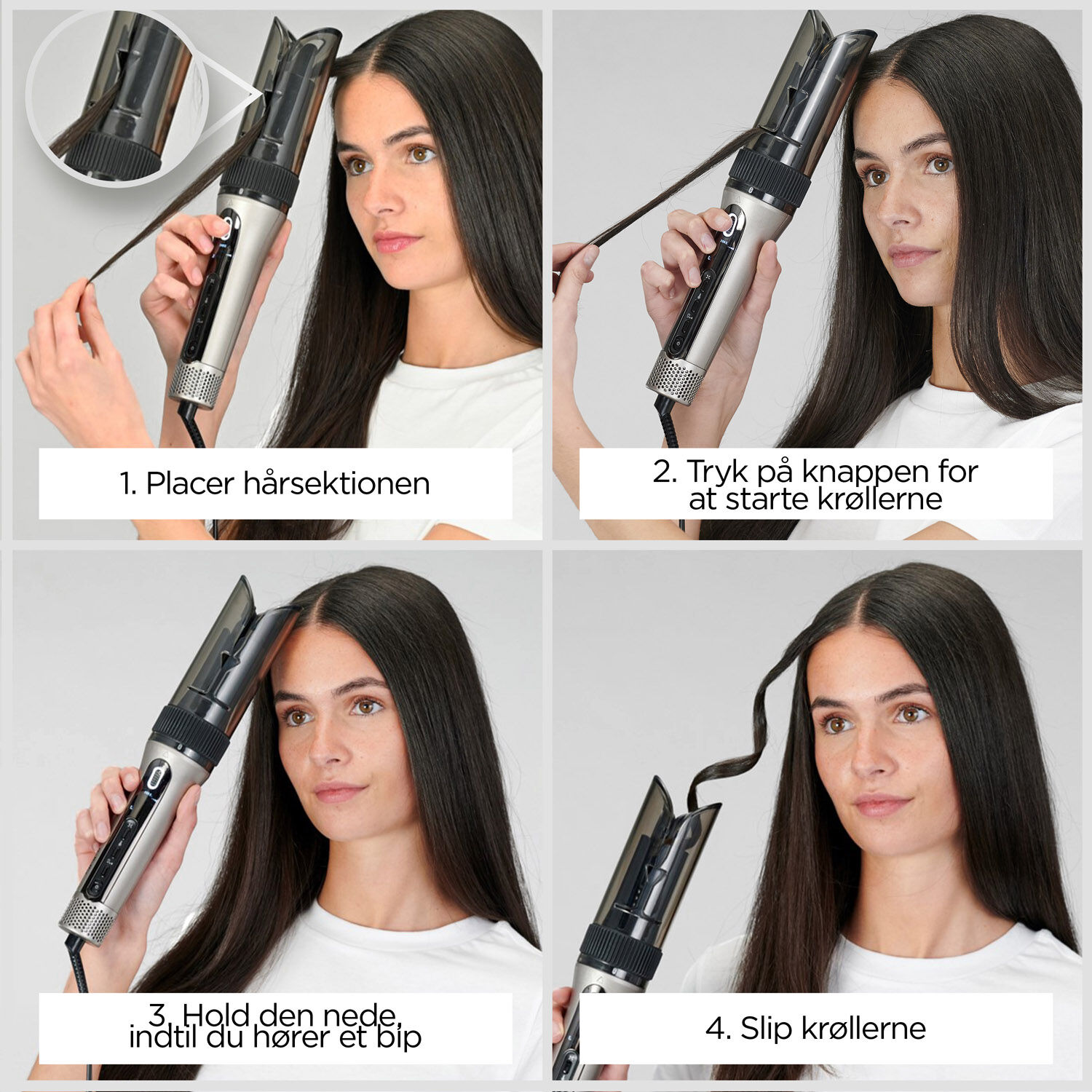 1. Placer hårsektionen

2. Tryk på knappen for at starte krøllerne

3. Hold den nede, indtil du hører et bip

4. Slip krøllerne